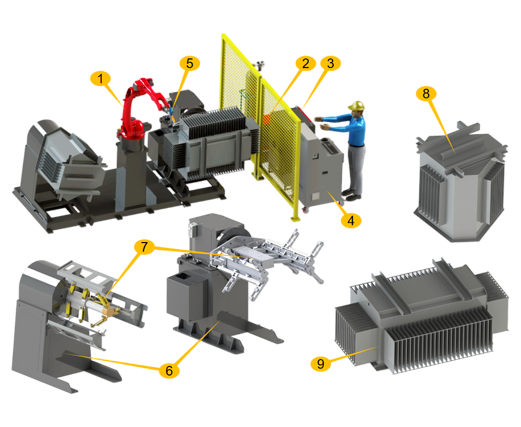 1
5
2
3
8
4
7
6
9